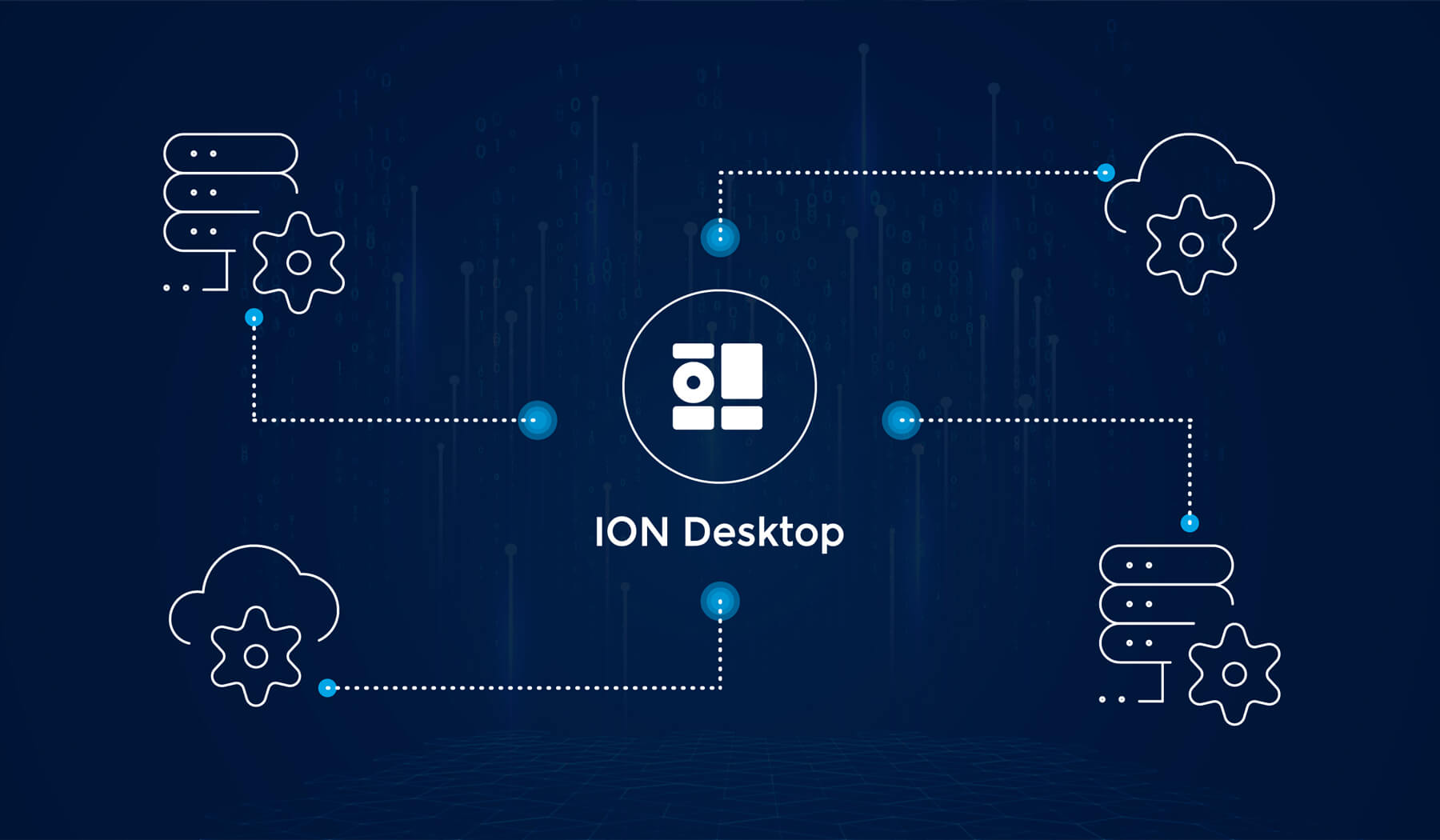 ION Desktop